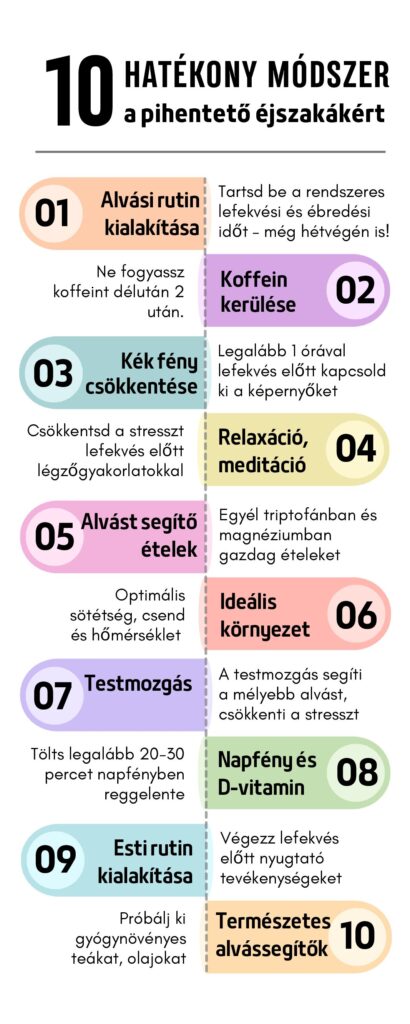 10 HATÉKONY MÓDSZER
a pihentető éjszakákért

01 Alvási rutin kialakítása
Tartsd be a rendszeres lefekvési és ébredési időt – még hétvégén is!

Ne fogyassz koffeint délután 2 után.
Koffein kerülése 02

03 Kék fény csökkentése
Legalább 1 órával lefekvés előtt kapcsold ki a képernyőket

Csökkentsd a stresszt lefekvés előtt légzőgyakorlatokkal
Relaxáció, meditáció 04

05 Alvást segítő ételek
Egyél triptofánban és magnéziumban gazdag ételeket

Optimális sötétség, csend és hőmérséklet
Ideális környezet 06

07 Testmozgás
A testmozgás segíti a mélyebb alvást, csökkenti a stresszt

Tölts legalább 20-30 percet napfényben reggelente
Napfény és D-vitamin 08

09 Esti rutin kialakítása
Végezz lefekvés előtt nyugtató tevékenységeket

Próbálj ki gyógynövényes teákat, olajokat
Természetes alvássegítők 10